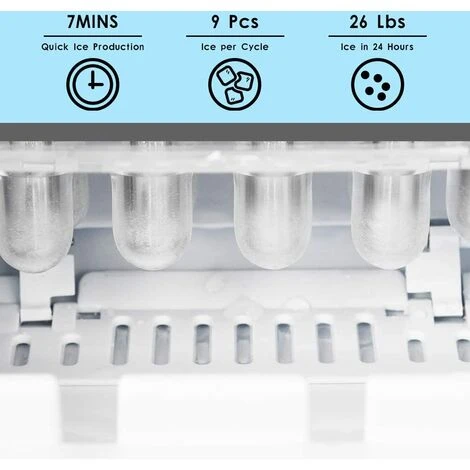 7MINS
Quick Ice Production

9 Pcs
Ice per Cycle

26 Lbs
Ice in 24 Hours