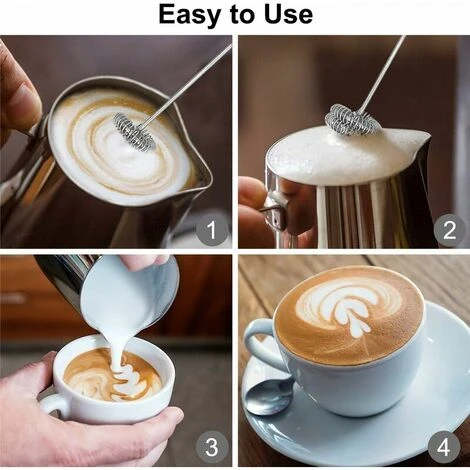 Easy to Use

1

2

3

4